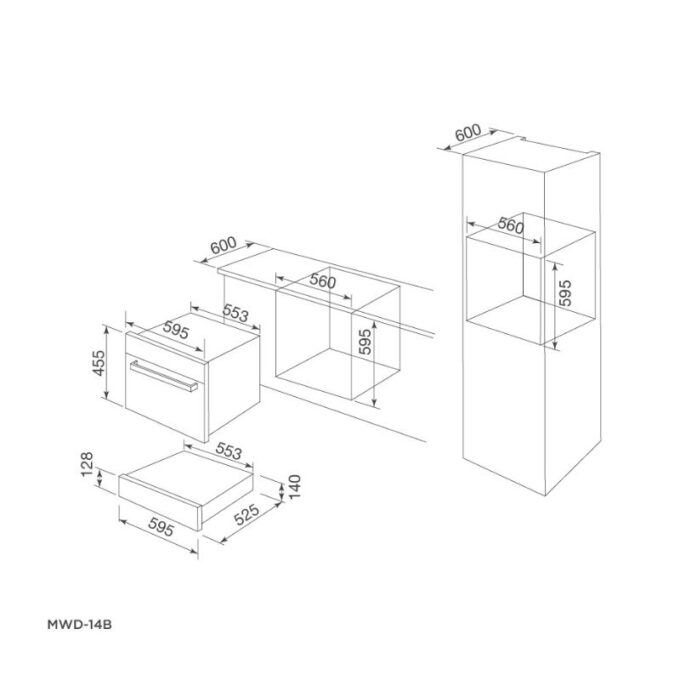 600

560

595

600

560

553

595

595

455

553

128

140

525

595

MWD-14B